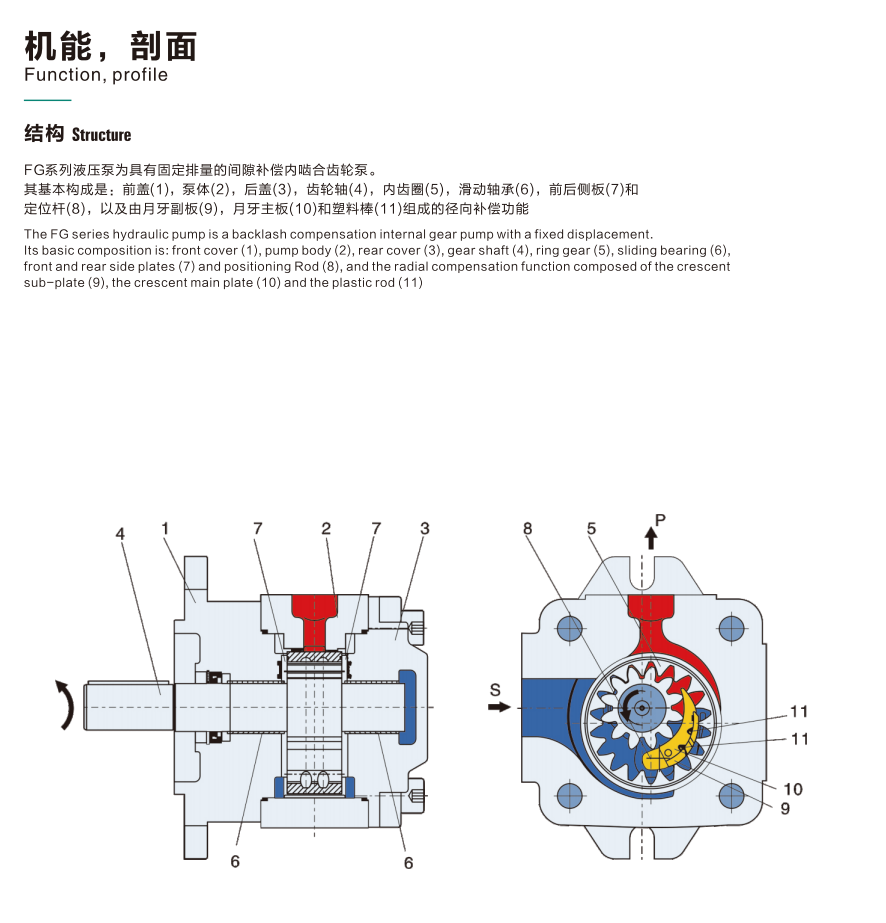 机能，剖面
Function, profile

结构 Structure

FG系列液压泵为具有固定排量的间隙补偿内啮合齿轮泵。
其基本构成是：前盖(1)，泵体(2)，后盖(3)，齿轮轴(4)，内齿圈(5)，滑动轴承(6)，前后侧板(7)和定位杆(8)，以及由月牙副板(9)，月牙主板(10)和塑料棒(11)组成的径向补偿功能

The FG series hydraulic pump is a backlash compensation internal gear pump with a fixed displacement.
Its basic composition is: front cover (1), pump body (2), rear cover (3), gear shaft (4), ring gear (5), sliding bearing (6), front and rear side plates (7) and positioning Rod (8), and the radial compensation function composed of the crescent sub-plate (9), the crescent main plate (10) and the plastic rod (11)

4 1 7 2 7 3
6 6

8 5 P
S
11
11
10
9